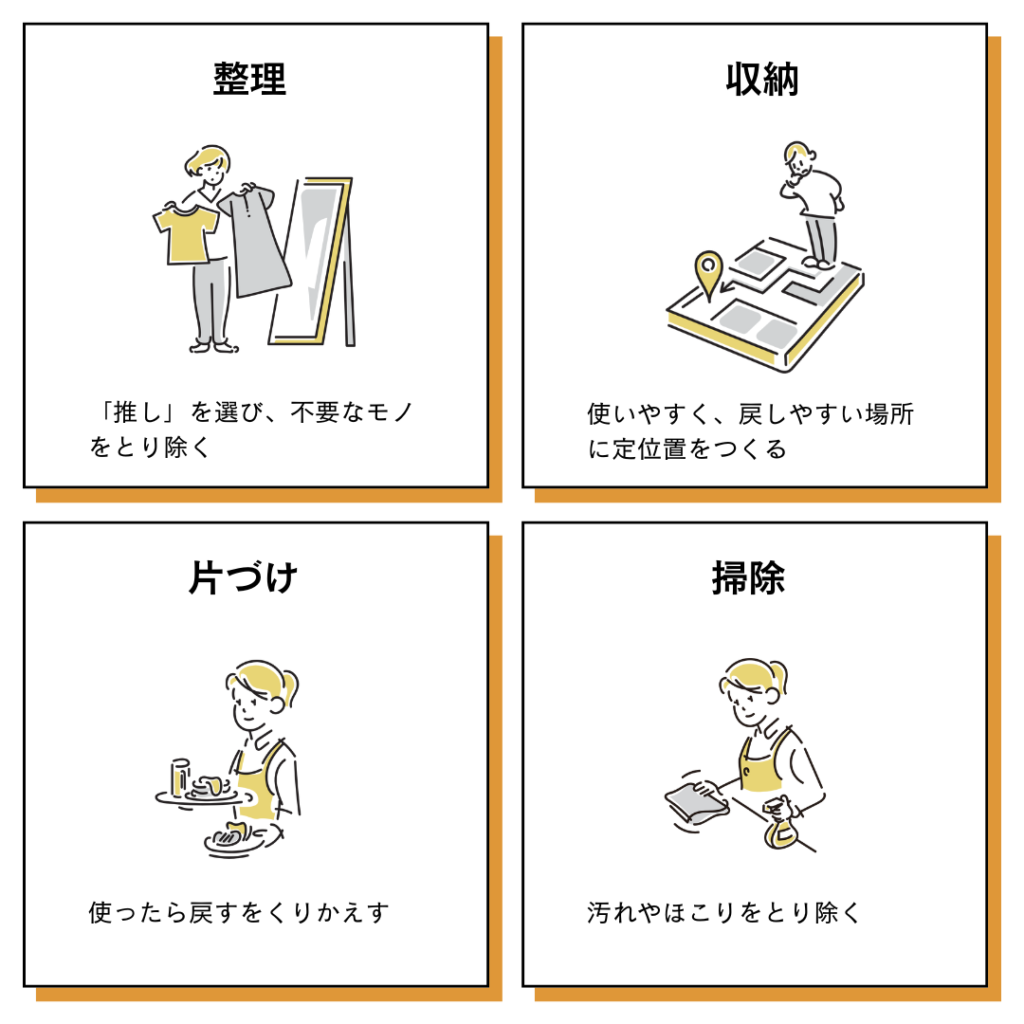 整理

「推し」を選び、不要なモノをとり除く

収納

使いやすく、戻しやすい場所に定位置をつくる

片づけ

使ったら戻すをくりかえす

掃除

汚れやほこりをとり除く